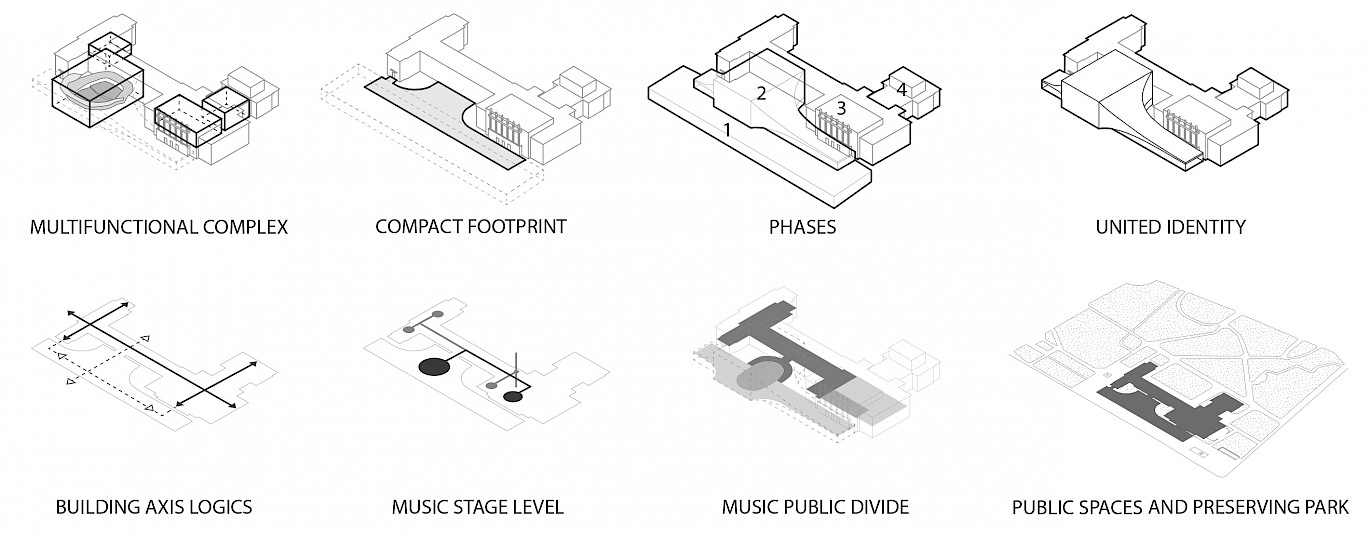 MULTIFUNCTIONAL COMPLEX

COMPACT FOOTPRINT

1
2
3
4
PHASES

UNITED IDENTITY

BUILDING AXIS LOGICS

MUSIC STAGE LEVEL

MUSIC PUBLIC DIVIDE

PUBLIC SPACES AND PRESERVING PARK