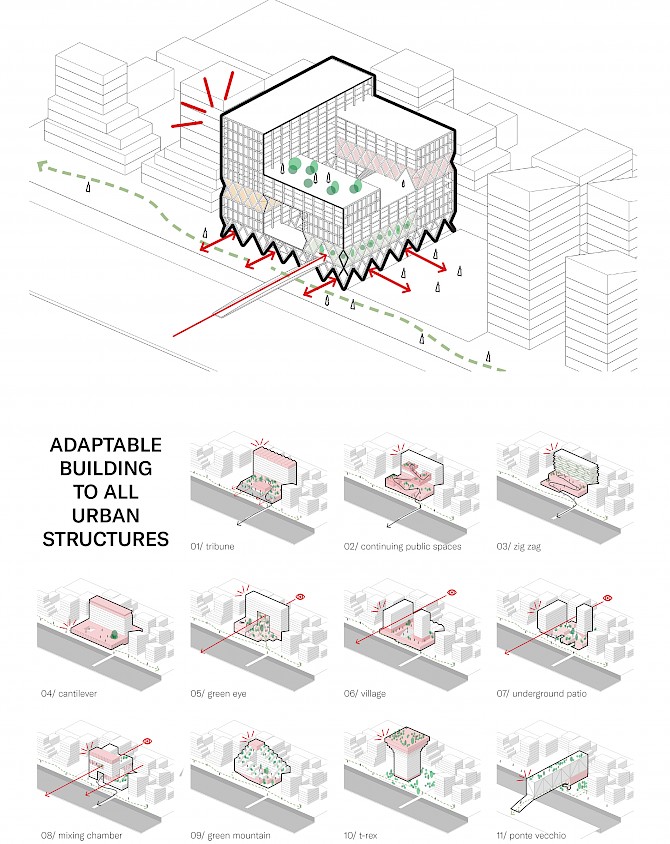 ADAPTABLE BUILDING TO ALL URBAN STRUCTURES

01/ tribune

02/ continuing public spaces

03/ zig zag

04/ cantilever

05/ green eye

06/ village

07/ underground patio

08/ mixing chamber

09/ green mountain

10/ t-rex

11/ ponte vecchio